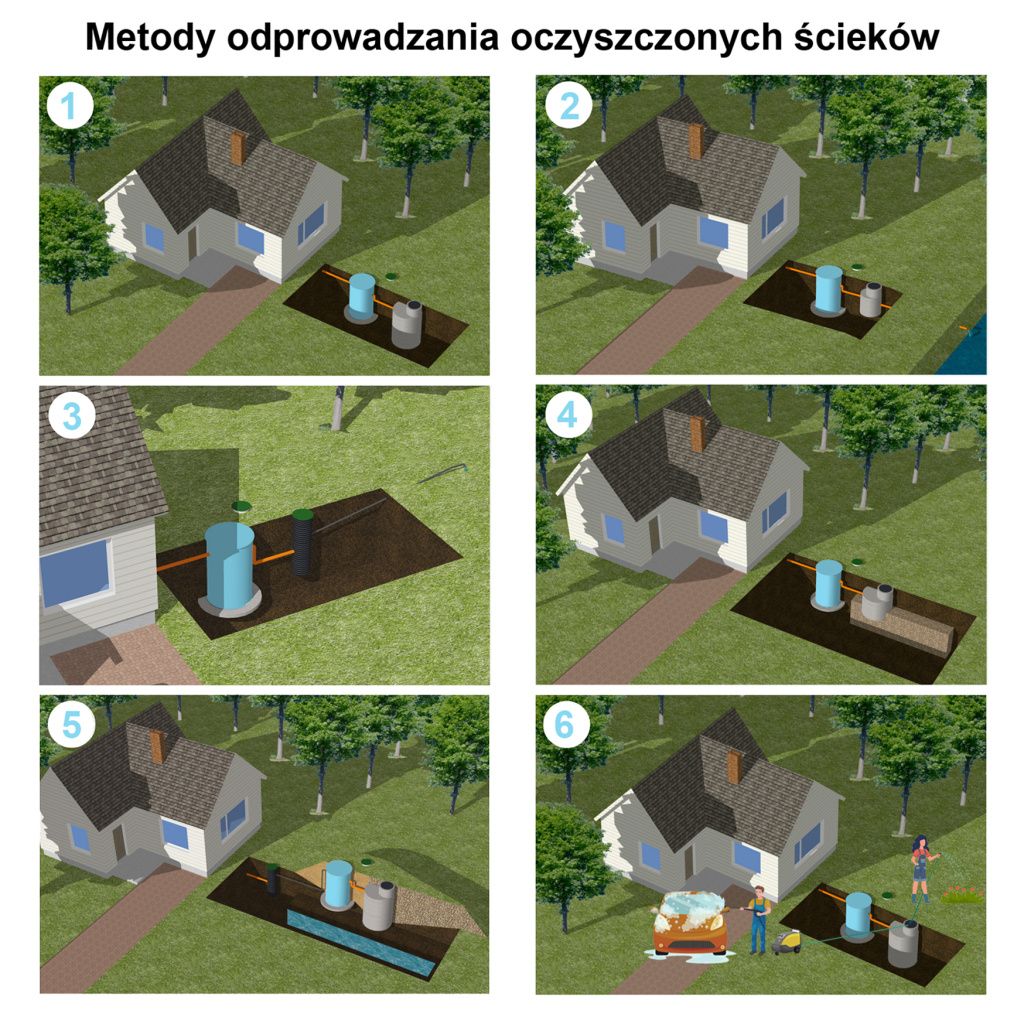 Metody odprowadzania oczyszczonych ścieków

1

2

3

4

5

6